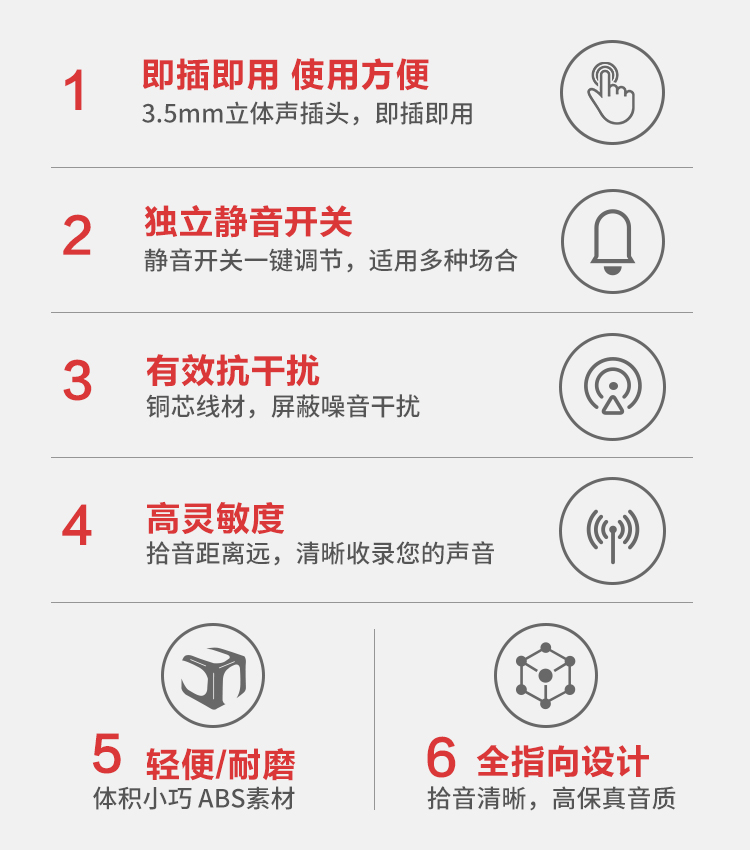 1 即插即用 使用方便
3.5mm立体声插头，即插即用

2 独立静音开关
静音开关一键调节，适用多种场合

3 有效抗干扰
铜芯线材，屏蔽噪音干扰

4 高灵敏度
拾音距离远，清晰收录您的声音

5 轻便/耐磨
体积小巧 ABS素材

6 全指向设计
拾音清晰，高保真音质